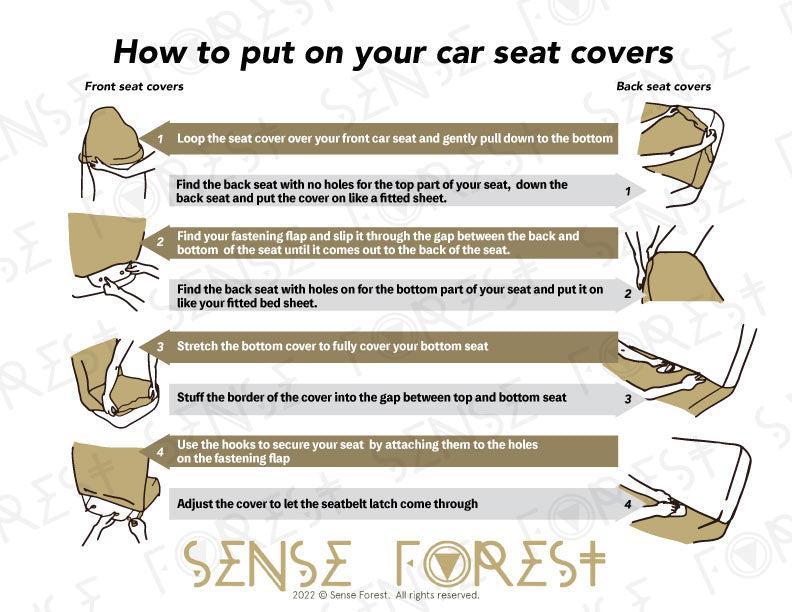 How to put on your car seat covers

Front seat covers

Back seat covers

1 Loop the seat cover over your front car seat and gently pull down to the bottom

Find the back seat with no holes for the top part of your seat, down the back seat and put the cover on like a fitted sheet. 1

2 Find your fastening flap and slip it through the gap between the back and bottom of the seat until it comes out to the back of the seat.

Find the back seat with holes on for the bottom part of your seat and put it on like your fitted bed sheet. 2

3 Stretch the bottom cover to fully cover your bottom seat

Stuff the border of the cover into the gap between top and bottom seat 3

4 Use the hooks to secure your seat by attaching them to the holes on the fastening flap

Adjust the cover to let the seatbelt latch come through 4

SENSE FOREST

2022 © Sense Forest. All rights reserved.